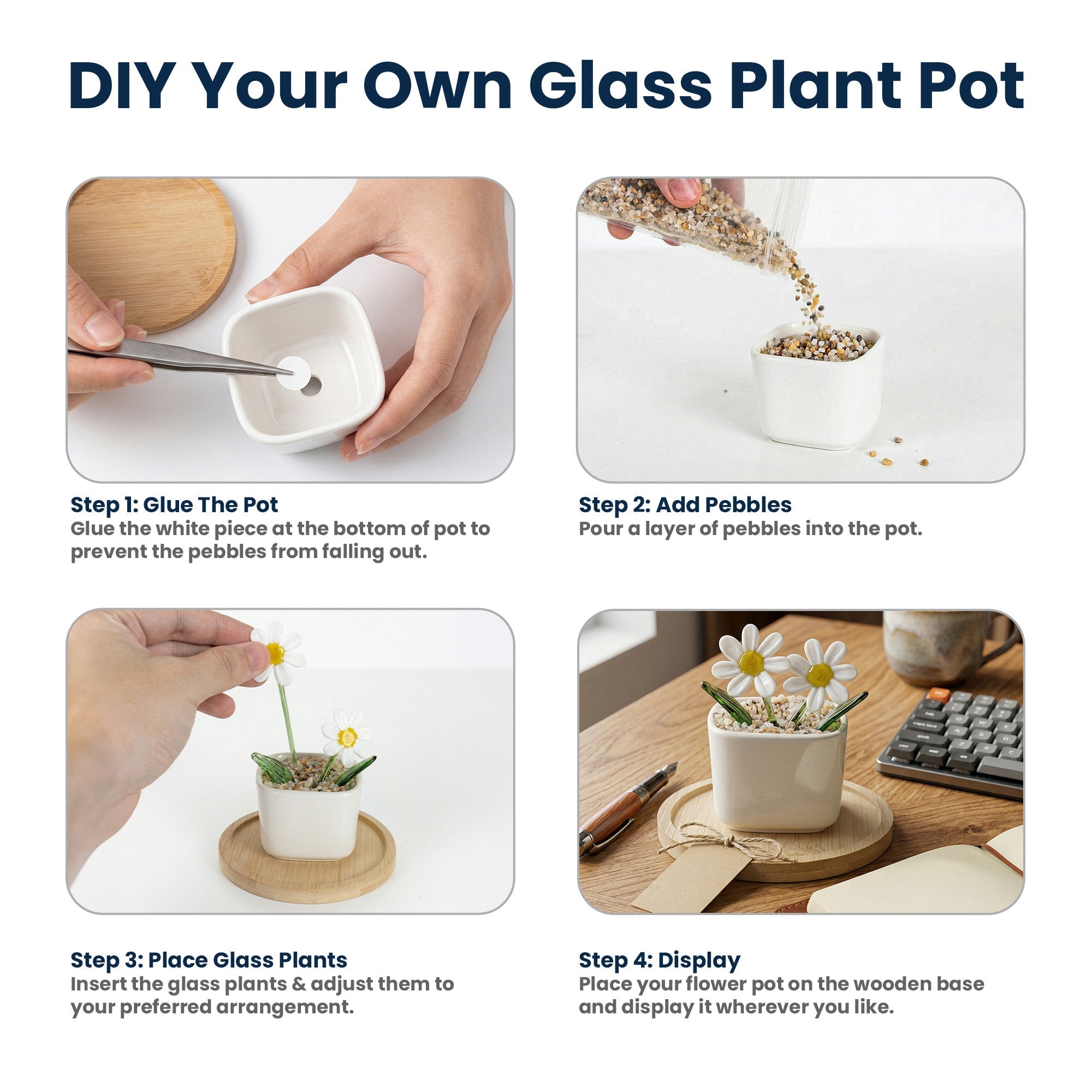 DIY Your Own Glass Plant Pot

Step 1: Glue The Pot
Glue the white piece at the bottom of pot to prevent the pebbles from falling out.

Step 2: Add Pebbles
Pour a layer of pebbles into the pot.

Step 3: Place Glass Plants
Insert the glass plants & adjust them to your preferred arrangement.

Step 4: Display
Place your flower pot on the wooden base and display it wherever you like.